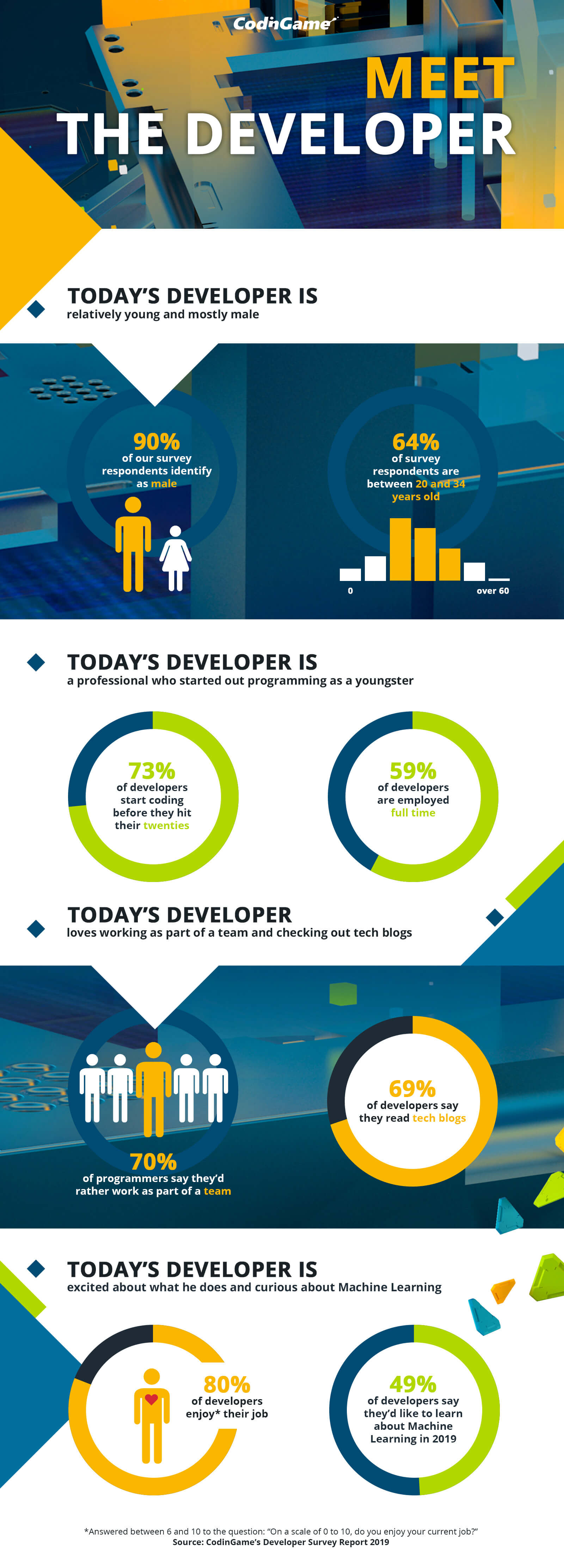 CodinGame

MEET THE DEVELOPER

TODAY'S DEVELOPER IS
relatively young and mostly male

90%
of our survey respondents identify as male

64%
of survey respondents are between 20 and 34 years old

0
over 60

TODAY'S DEVELOPER IS
a professional who started out programming as a youngster

73%
of developers start coding before they hit their twenties

59%
of developers are employed full time

TODAY'S DEVELOPER
loves working as part of a team and checking out tech blogs

70%
of programmers say they'd rather work as part of a team

69%
of developers say they read tech blogs

TODAY'S DEVELOPER IS
excited about what he does and curious about Machine Learning

80%
of developers enjoy* their job

49%
of developers say they'd like to learn about Machine Learning in 2019

*Answered between 6 and 10 to the question: "On a scale of 0 to 10, do you enjoy your current job?"
Source: CodinGame's Developer Survey Report 2019